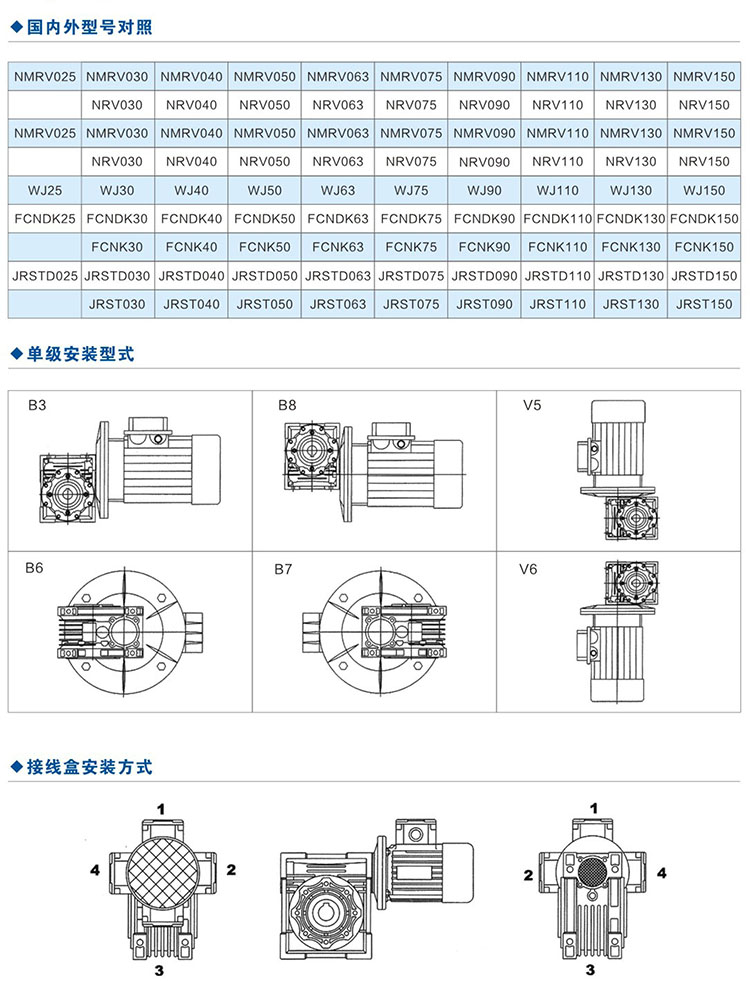 ◆国内外型号对照

| NMRV025 | NMRV030 | NMRV040 | NMRV050 | NMRV063 | NMRV075 | NMRV090 | NMRV110 | NMRV130 | NMRV150 |
|---|---|---|---|---|---|---|---|---|---|
| | NRV030 | NRV040 | NRV050 | NRV063 | NRV075 | NRV090 | NRV110 | NRV130 | NRV150 |
| NMRV025 | NMRV030 | NMRV040 | NMRV050 | NMRV063 | NMRV075 | NMRV090 | NMRV110 | NMRV130 | NMRV150 |
| | NRV030 | NRV040 | NRV050 | NRV063 | NRV075 | NRV090 | NRV110 | NRV130 | NRV150 |
| WJ25 | WJ30 | WJ40 | WJ50 | WJ63 | WJ75 | WJ90 | WJ110 | WJ130 | WJ150 |
| FCNDK25 | FCNDK30 | FCNDK40 | FCNDK50 | FCNDK63 | FCNDK75 | FCNDK90 | FCNDK110 | FCNDK130 | FCNDK150 |
| | FCNK30 | FCNK40 | FCNK50 | FCNK63 | FCNK75 | FCNK90 | FCNK110 | FCNK130 | FCNK150 |
| JRSTD025 | JRSTD030 | JRSTD040 | JRSTD050 | JRSTD063 | JRSTD075 | JRSTD090 | JRSTD110 | JRSTD130 | JRSTD150 |
| | JRST030 | JRST040 | JRST050 | JRST063 | JRST075 | JRST090 | JRST110 | JRST130 | JRST150 |

◆单级安装型式

B3

B8

V5

B6

B7

V6

◆接线盒安装方式

1
4
2
3

1
2
4
3