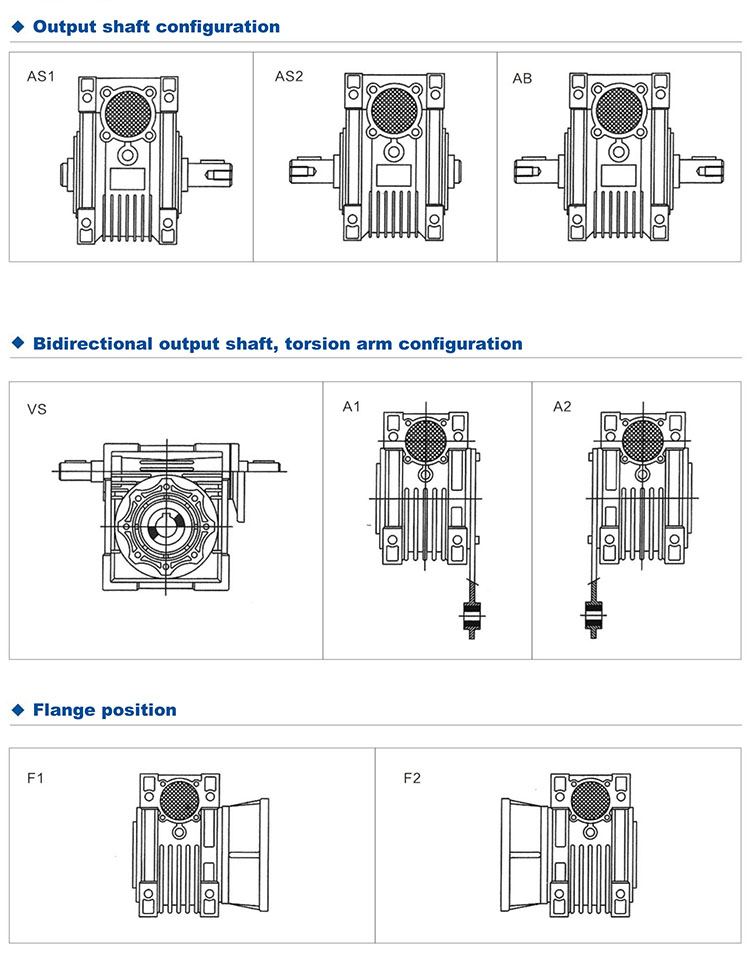 ◆ Output shaft configuration

AS1

AS2

AB

◆ Bidirectional output shaft, torsion arm configuration

VS

A1

A2

◆ Flange position

F1

F2